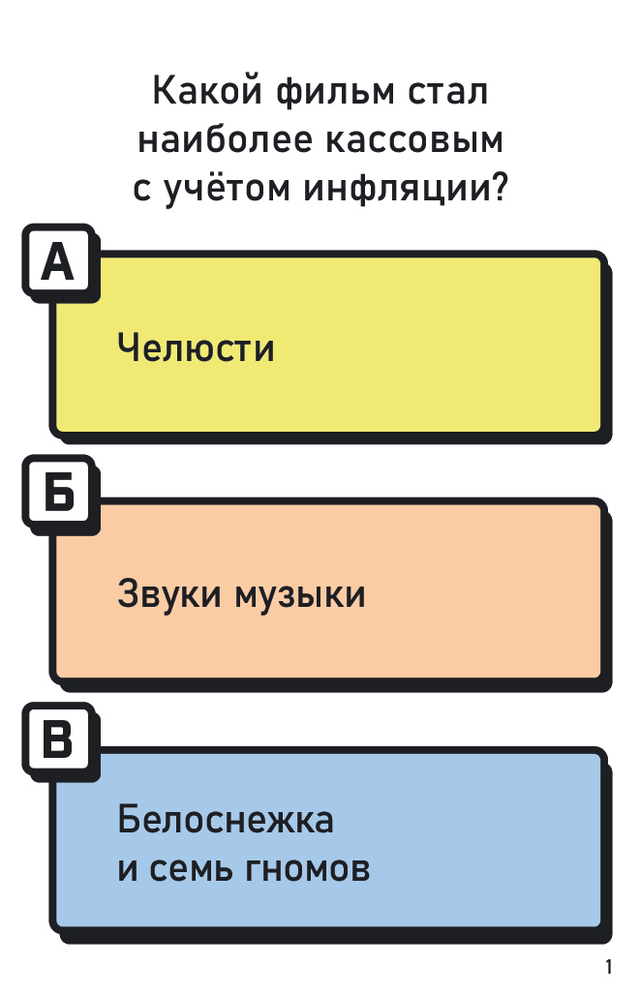 Какой фильм стал наиболее кассовым с учётом инфляции?

А

Челюсти

Б

Звуки музыки

В

Белоснежка
и семь гномов

1